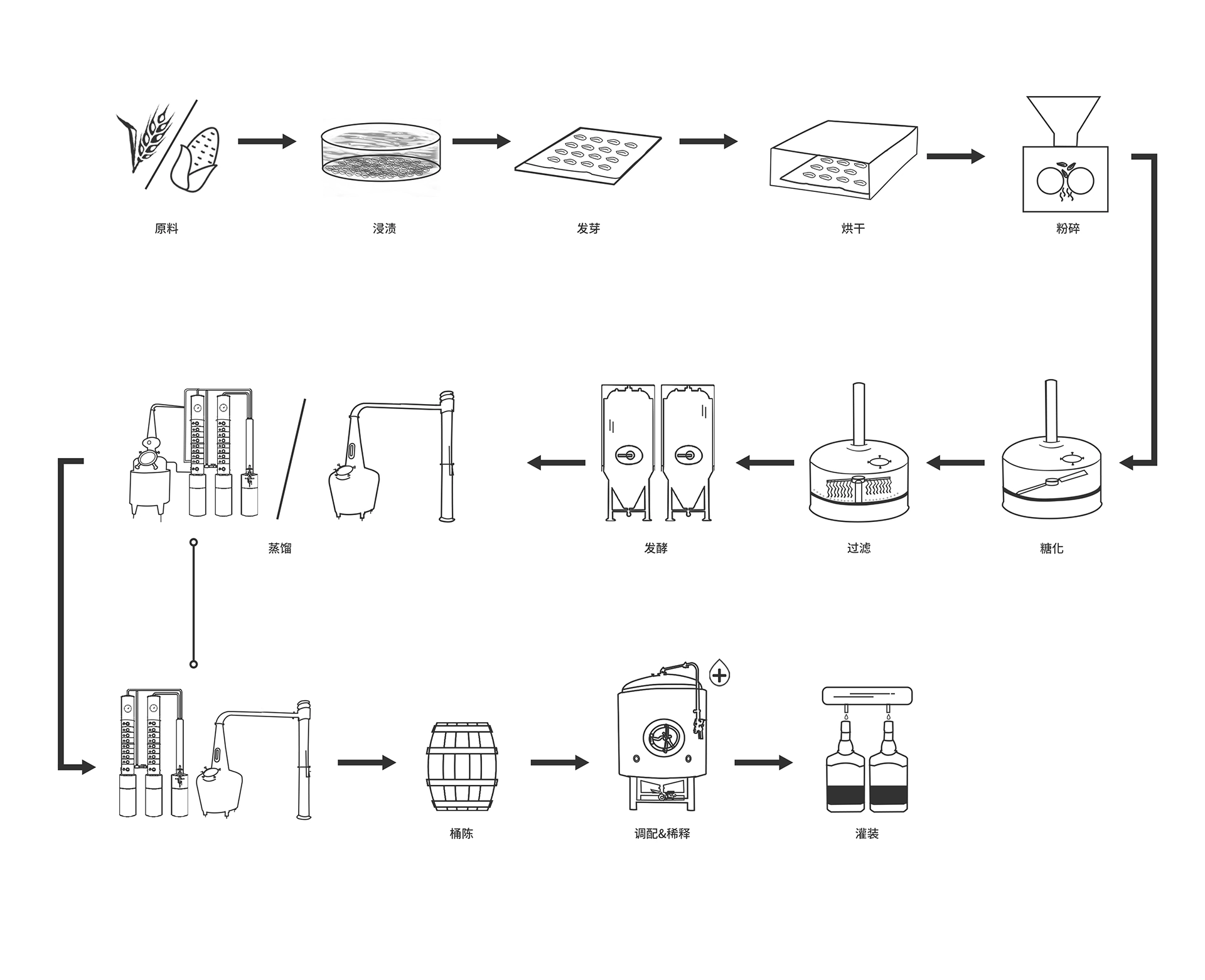 原料

浸渍

发芽

烘干

粉碎

糖化

过滤

发酵

蒸馏

桶陈

调配&稀释

灌装